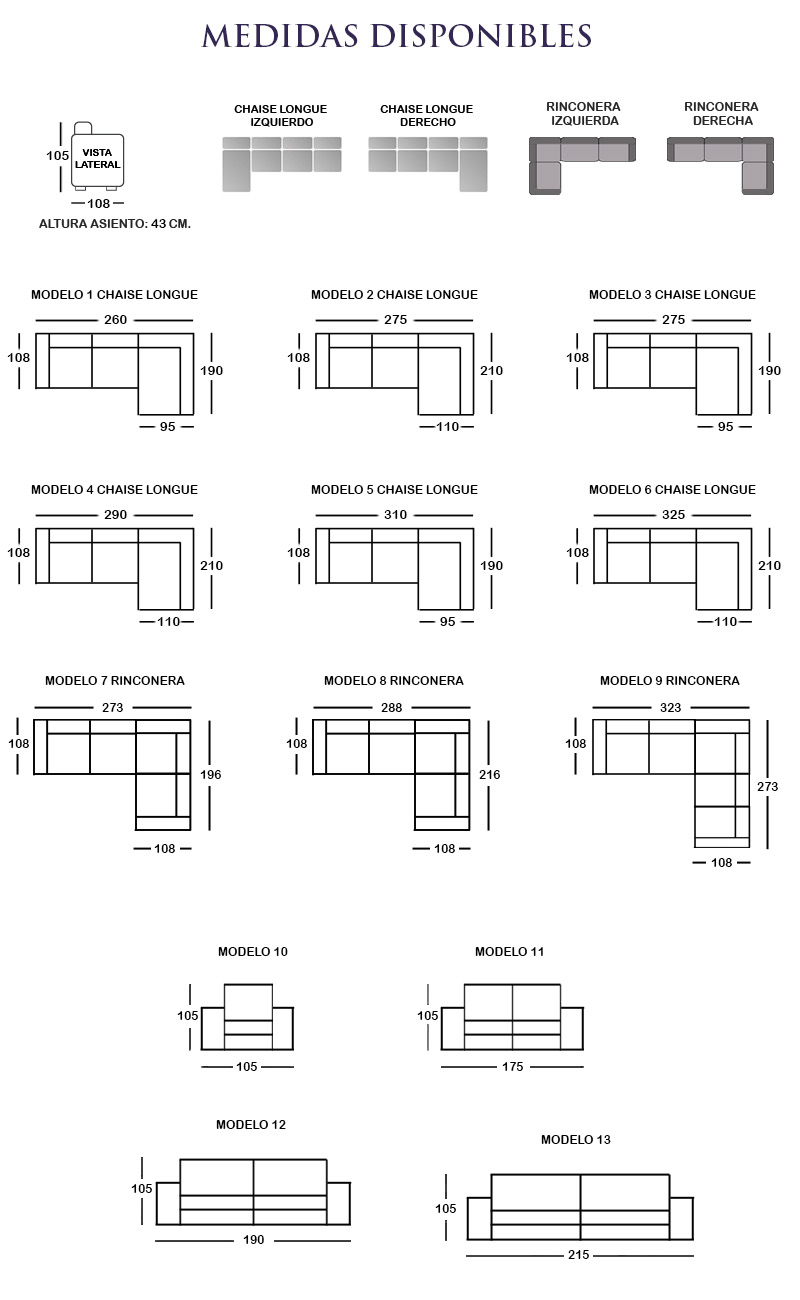 MEDIDAS DISPONIBLES

105
VISTA LATERAL
108
ALTURA ASIENTO: 43 CM.

CHAISE LONGUE IZQUIERDO

CHAISE LONGUE DERECHO

RINCONERA IZQUIERDA

RINCONERA DERECHA

MODELO 1 CHAISE LONGUE
260
108
190
95

MODELO 2 CHAISE LONGUE
275
108
210
110

MODELO 3 CHAISE LONGUE
275
108
190
95

MODELO 4 CHAISE LONGUE
290
108
210
110

MODELO 5 CHAISE LONGUE
310
108
190
95

MODELO 6 CHAISE LONGUE
325
108
210
110

MODELO 7 RINCONERA
273
108
196
108

MODELO 8 RINCONERA
288
108
216
108

MODELO 9 RINCONERA
323
108
273
108

MODELO 10
105
105

MODELO 11
105
175

MODELO 12
105
190

MODELO 13
105
215