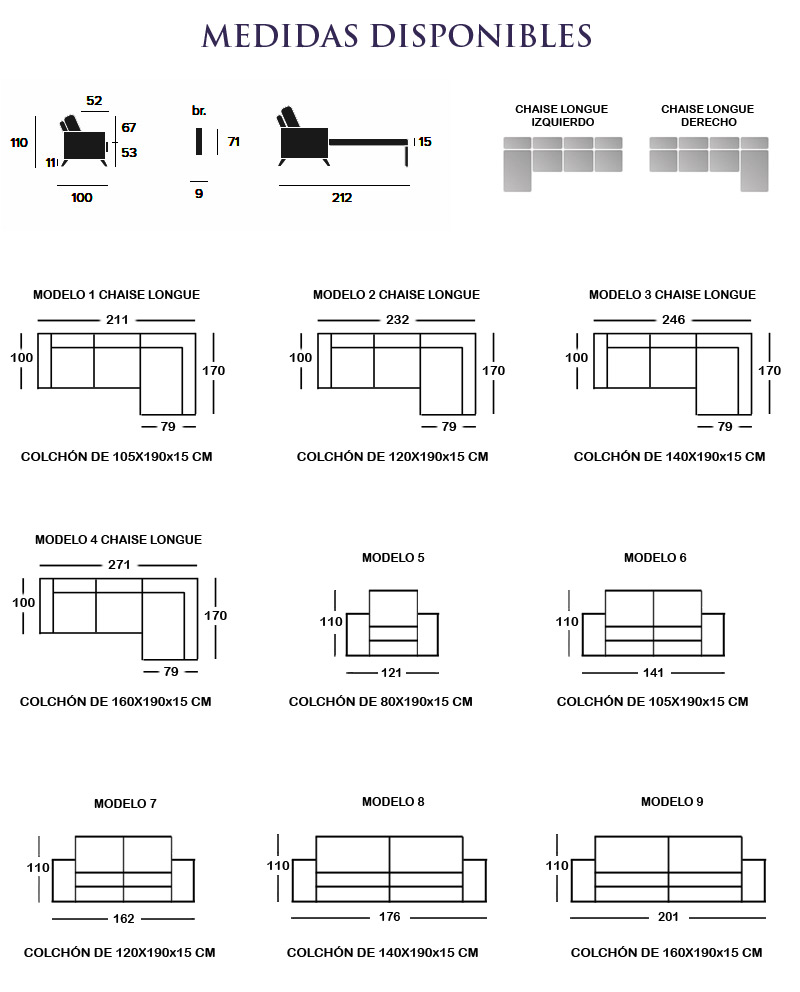 MEDIDAS DISPONIBLES

52
110
67
53
11
100
br.
71
9
15
212

CHAISE LONGUE IZQUIERDO
CHAISE LONGUE DERECHO

MODELO 1 CHAISE LONGUE
211
100
170
79
COLCHÓN DE 105X190x15 CM

MODELO 2 CHAISE LONGUE
232
100
170
79
COLCHÓN DE 120X190x15 CM

MODELO 3 CHAISE LONGUE
246
100
170
79
COLCHÓN DE 140X190x15 CM

MODELO 4 CHAISE LONGUE
271
100
170
79
COLCHÓN DE 160X190x15 CM

MODELO 5
110
121
COLCHÓN DE 80X190x15 CM

MODELO 6
110
141
COLCHÓN DE 105X190x15 CM

MODELO 7
110
162
COLCHÓN DE 120X190x15 CM

MODELO 8
110
176
COLCHÓN DE 140X190x15 CM

MODELO 9
110
201
COLCHÓN DE 160X190x15 CM