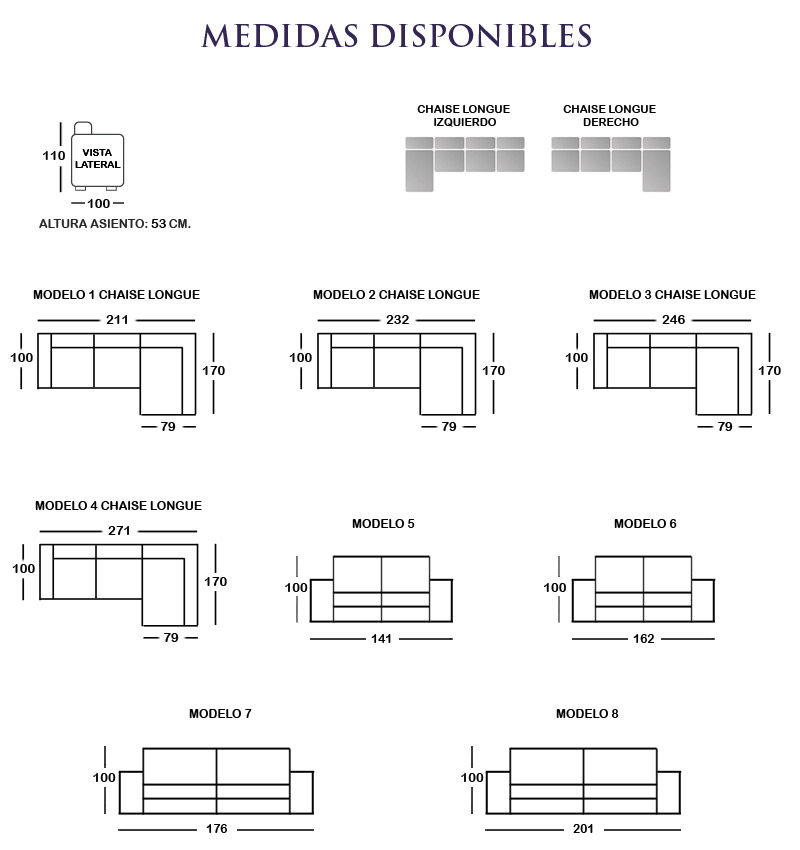 MEDIDAS DISPONIBLES

110
VISTA LATERAL
100
ALTURA ASIENTO: 53 CM.

CHAISE LONGUE IZQUIERDO

CHAISE LONGUE DERECHO

MODELO 1 CHAISE LONGUE
211
100
170
79

MODELO 2 CHAISE LONGUE
232
100
170
79

MODELO 3 CHAISE LONGUE
246
100
170
79

MODELO 4 CHAISE LONGUE
271
100
170
79

MODELO 5
100
141

MODELO 6
100
162

MODELO 7
100
176

MODELO 8
100
201