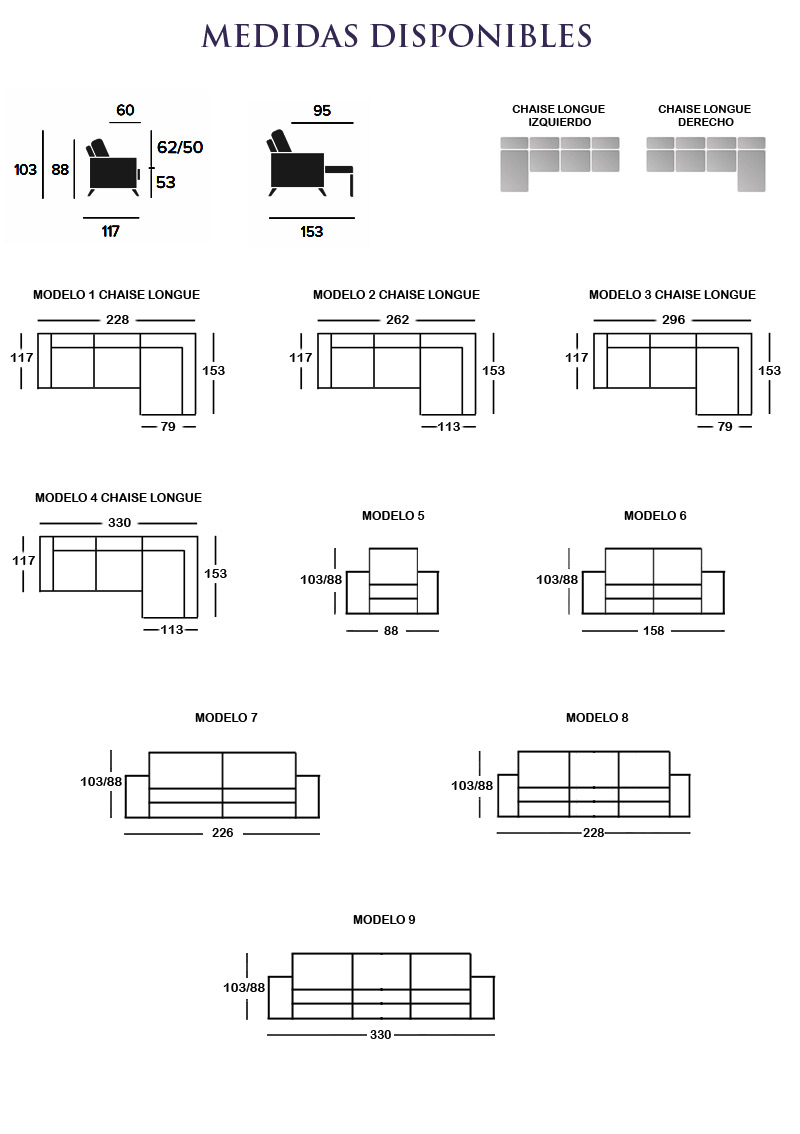 MEDIDAS DISPONIBLES

60
103
88
62/50
53
117

95
153

CHAISE LONGUE IZQUIERDO

CHAISE LONGUE DERECHO

MODELO 1 CHAISE LONGUE
228
117
153
79

MODELO 2 CHAISE LONGUE
262
117
153
113

MODELO 3 CHAISE LONGUE
296
117
153
79

MODELO 4 CHAISE LONGUE
330
117
153
113

MODELO 5
103/88
88

MODELO 6
103/88
158

MODELO 7
103/88
226

MODELO 8
103/88
228

MODELO 9
103/88
330