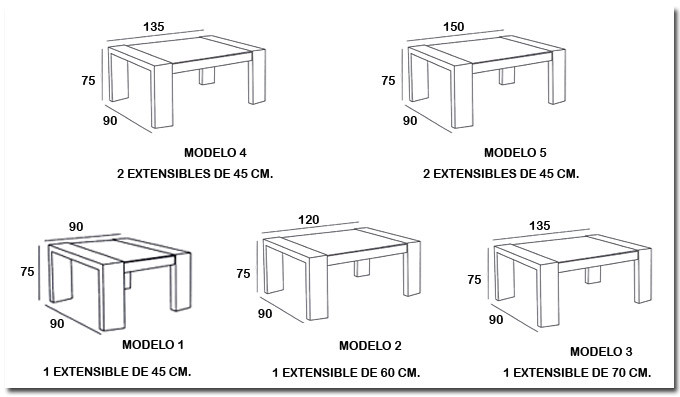 135
75
90
MODELO 4
2 EXTENSIBLES DE 45 CM.

150
75
90
MODELO 5
2 EXTENSIBLES DE 45 CM.

90
75
90
MODELO 1
1 EXTENSIBLE DE 45 CM.

120
75
90
MODELO 2
1 EXTENSIBLE DE 60 CM.

135
75
90
MODELO 3
1 EXTENSIBLE DE 70 CM.