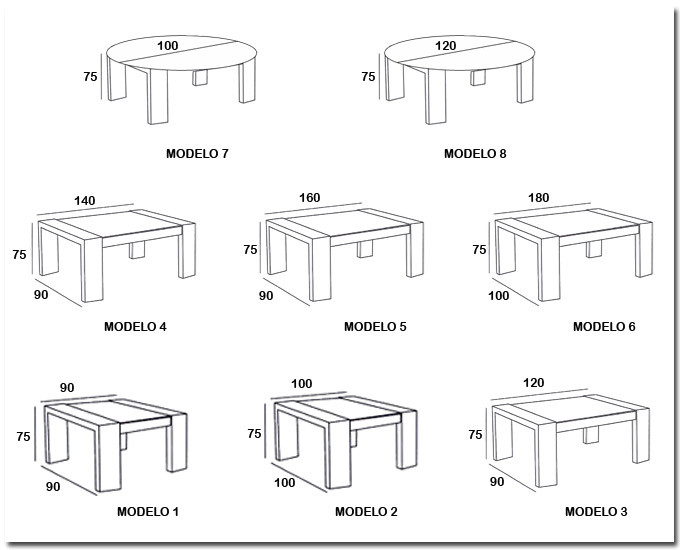 100
75
MODELO 7

120
75
MODELO 8

140
75
90
MODELO 4

160
75
90
MODELO 5

180
75
100
MODELO 6

90
75
90
MODELO 1

100
75
100
MODELO 2

120
75
90
MODELO 3