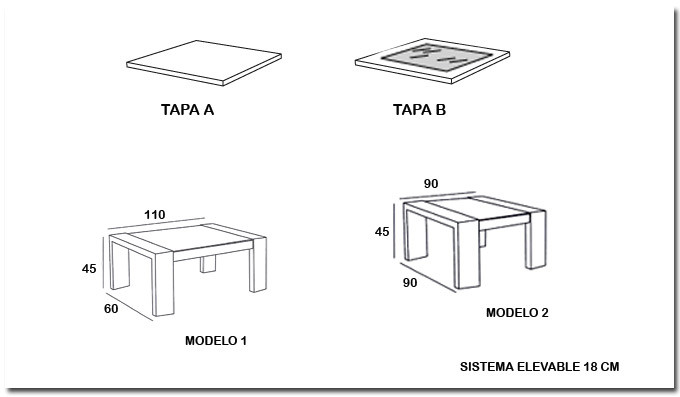 TAPA A

TAPA B

110

45

60

MODELO 1

90

45

90

MODELO 2

SISTEMA ELEVABLE 18 CM